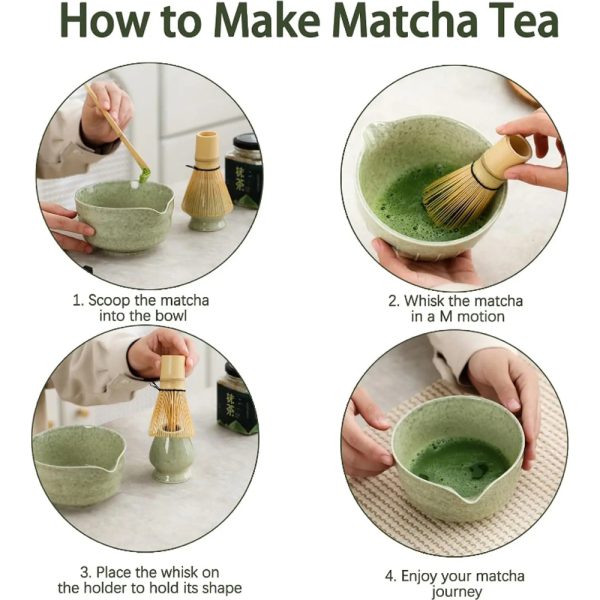 How to Make Matcha Tea

抹茶

1. Scoop the matcha into the bowl

2. Whisk the matcha in a M motion

抹茶

3. Place the whisk on the holder to hold its shape

4. Enjoy your matcha journey