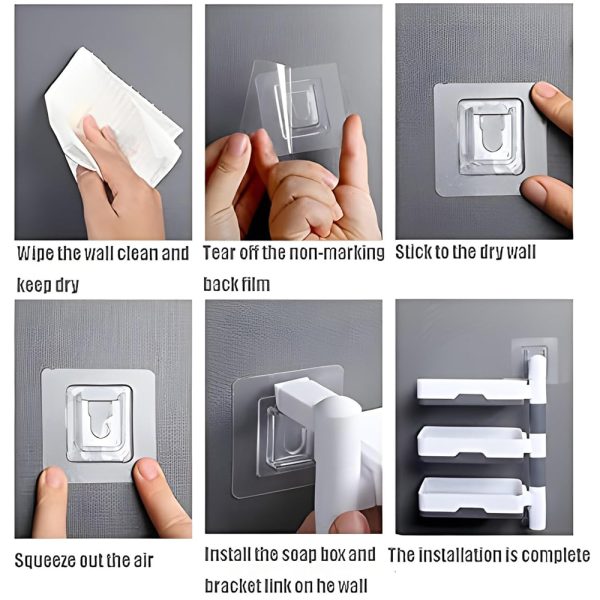 Wipe the wall clean and keep dry

Tear off the non-marking back film

Stick to the dry wall

Squeeze out the air

Install the soap box and bracket link on he wall

The installation is complete