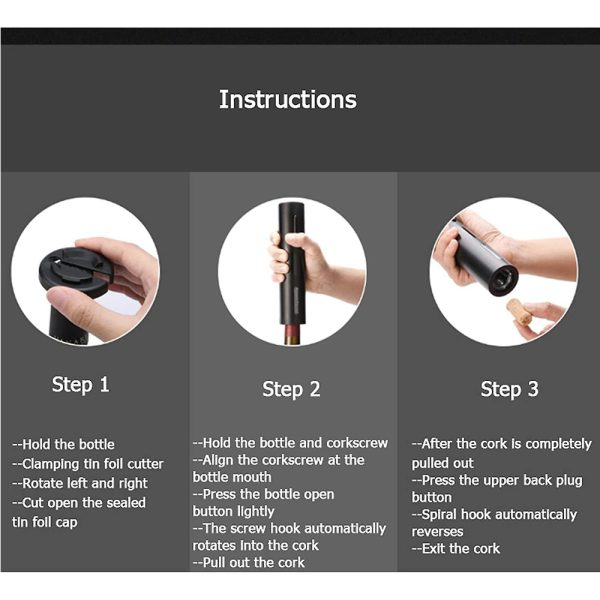 Instructions

Step 1

--Hold the bottle
--Clamping tin foil cutter
--Rotate left and right
--Cut open the sealed tin foil cap

Step 2

--Hold the bottle and corkscrew
--Align the corkscrew at the bottle mouth
--Press the bottle open button lightly
--The screw hook automatically rotates into the cork
--Pull out the cork

Step 3

--After the cork is completely pulled out
--Press the upper back plug button
--Spiral hook automatically reverses
--Exit the cork