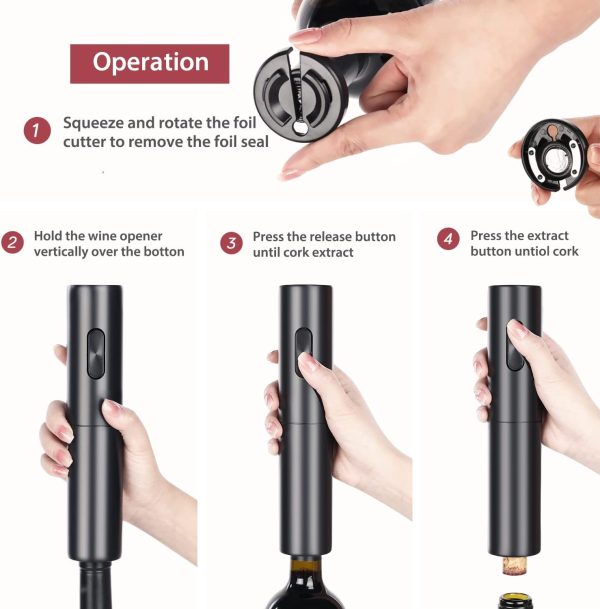 Operation

1 Squeeze and rotate the foil cutter to remove the foil seal

2 Hold the wine opener vertically over the botton

3 Press the release button until cork extract

4 Press the extract button untiol cork