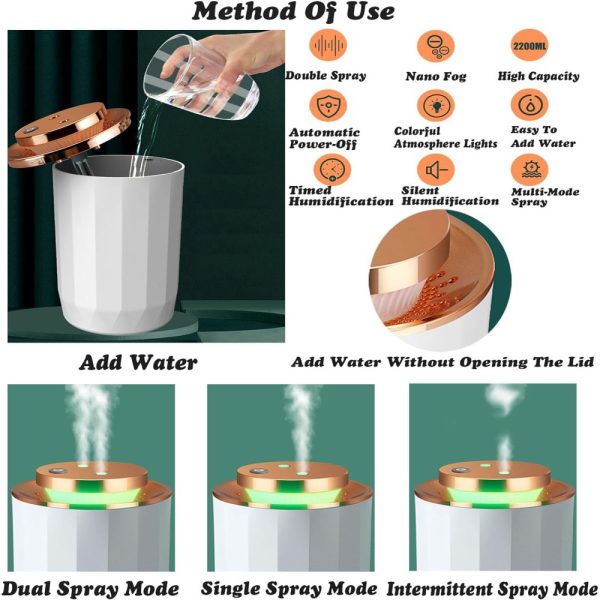 Method Of Use

Double Spray

Nano Fog

2200ML

High Capacity

Automatic Power-Off

Colorful Atmosphere Lights

Easy To Add Water

Timed Humidification

Silent Humidification

Multi-Mode Spray

Add Water

Add Water Without Opening The Lid

Dual Spray Mode

Single Spray Mode

Intermittent Spray Mode