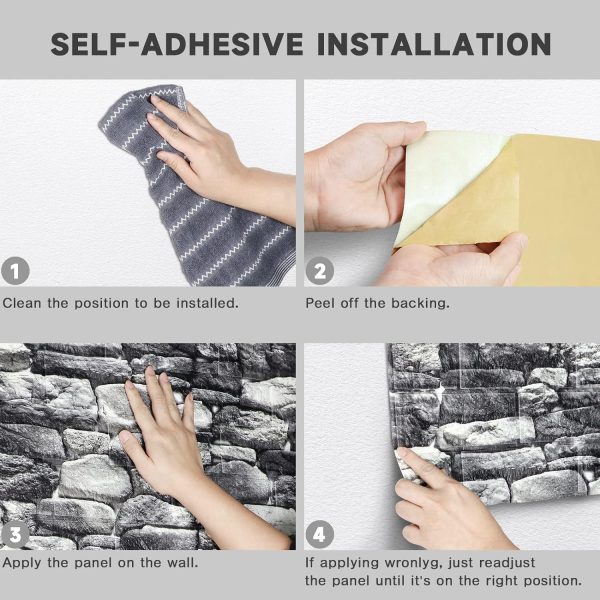 SELF-ADHESIVE INSTALLATION

1

Clean the position to be installed.

2

Peel off the backing.

3

Apply the panel on the wall.

4

If applying wronlyg, just readjust the panel until it's on the right position.