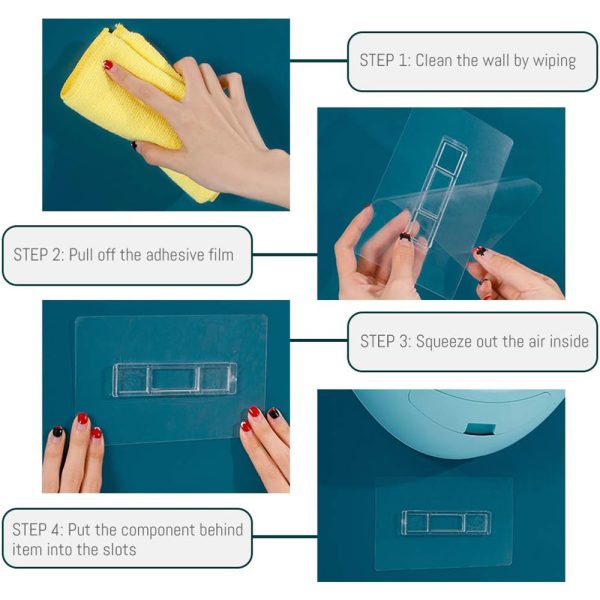 STEP 1: Clean the wall by wiping

STEP 2: Pull off the adhesive film

STEP 3: Squeeze out the air inside

STEP 4: Put the component behind item into the slots