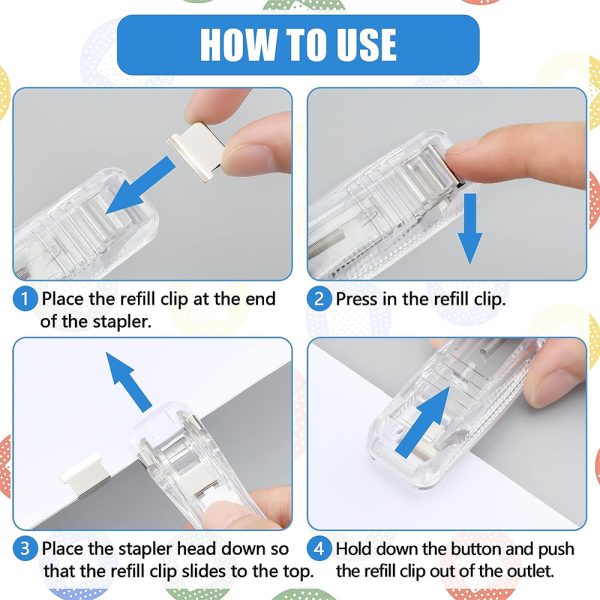 HOW TO USE

1 Place the refill clip at the end of the stapler.

2 Press in the refill clip.

3 Place the stapler head down so that the refill clip slides to the top.

4 Hold down the button and push the refill clip out of the outlet.