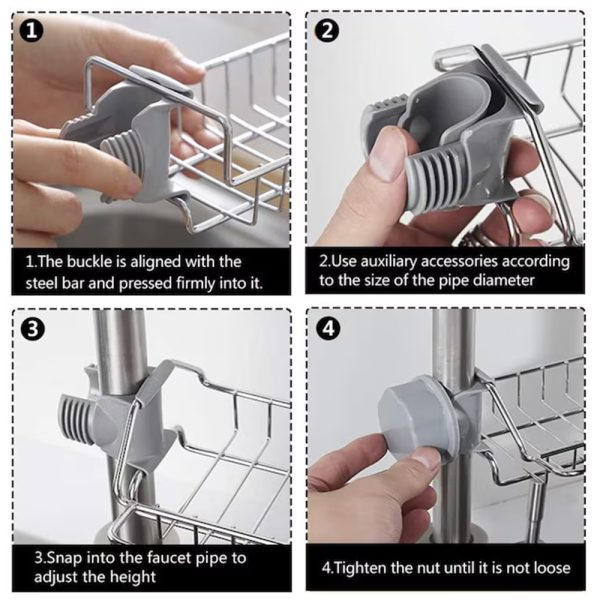 1

1.The buckle is aligned with the steel bar and pressed firmly into it.

2

2.Use auxiliary accessories according to the size of the pipe diameter

3

3.Snap into the faucet pipe to adjust the height

4

4.Tighten the nut until it is not loose