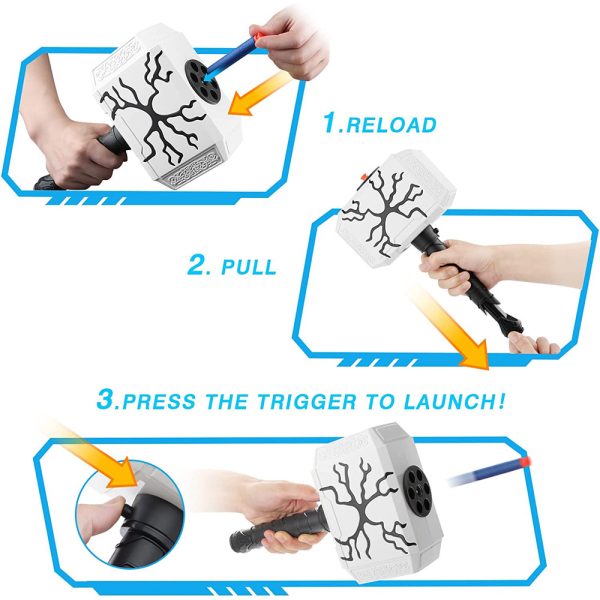 1.RELOAD

2. PULL

3.PRESS THE TRIGGER TO LAUNCH!