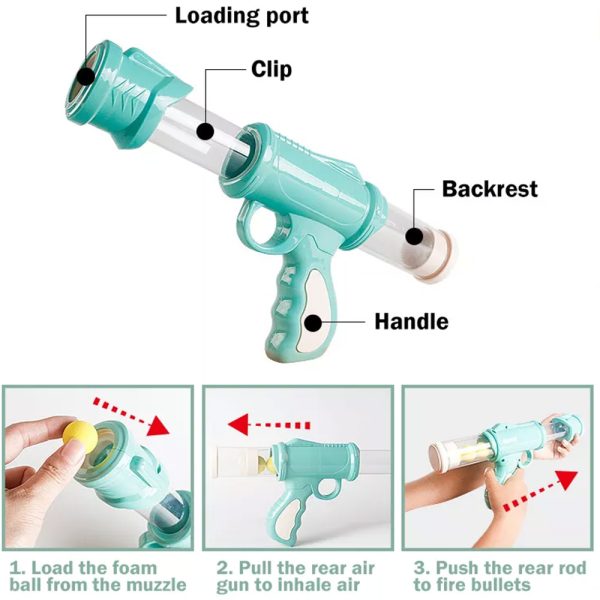 Loading port

Clip

Backrest

Handle

1. Load the foam ball from the muzzle

2. Pull the rear air gun to inhale air

3. Push the rear rod to fire bullets