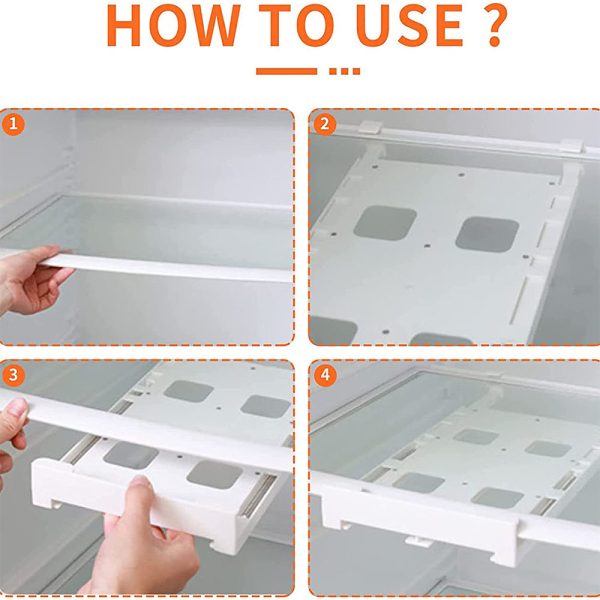 HOW TO USE ?

1

2

3

4