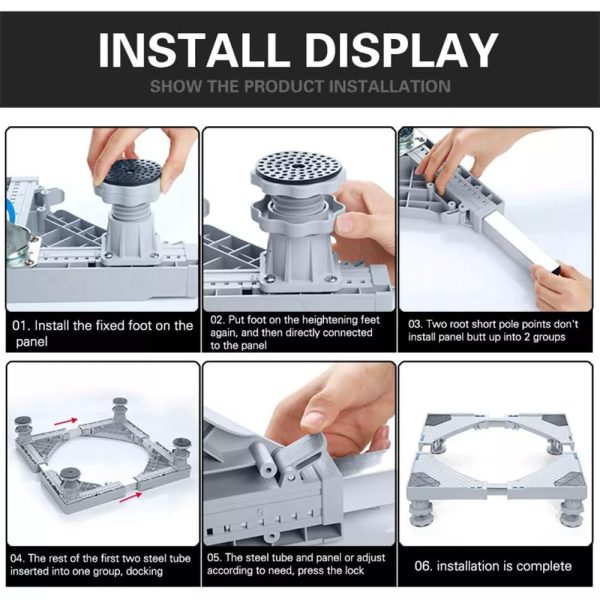 INSTALL DISPLAY

SHOW THE PRODUCT INSTALLATION

01. Install the fixed foot on the panel

02. Put foot on the heightening feet again, and then directly connected to the panel

03. Two root short pole points don't install panel butt up into 2 groups

04. The rest of the first two steel tube inserted into one group, docking

05. The steel tube and panel or adjust according to need, press the lock

06. installation is complete