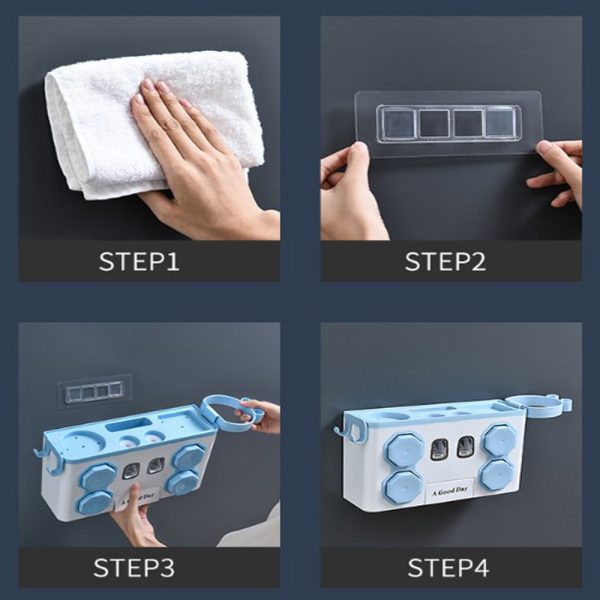 STEP1

STEP2

A Good Day

STEP3

A Good Day

STEP4